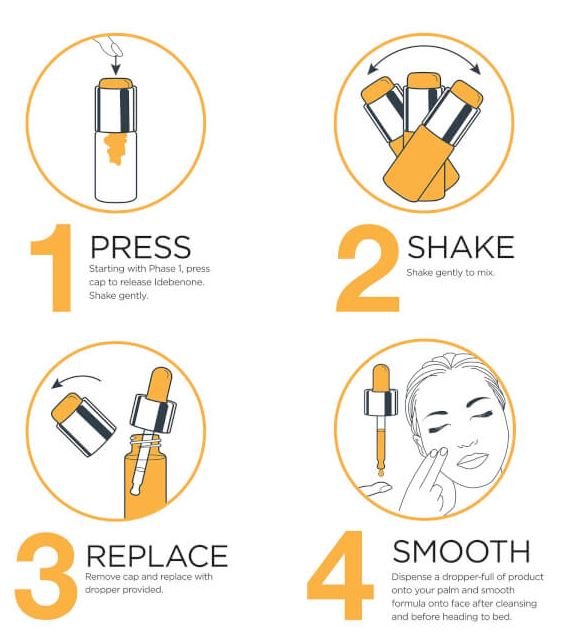 1 PRESS
Starting with Phase 1, press cap to release Idebenone. Shake gently.

2 SHAKE
Shake gently to mix.

3 REPLACE
Remove cap and replace with dropper provided.

4 SMOOTH
Dispense a dropper-full of product onto your palm and smooth formula onto face after cleansing and before heading to bed.