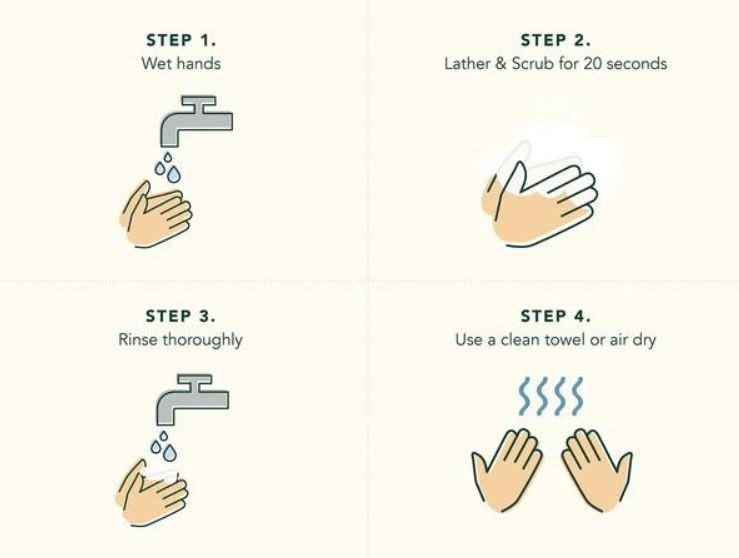 STEP 1.
Wet hands

STEP 2.
Lather & Scrub for 20 seconds

STEP 3.
Rinse thoroughly

STEP 4.
Use a clean towel or air dry