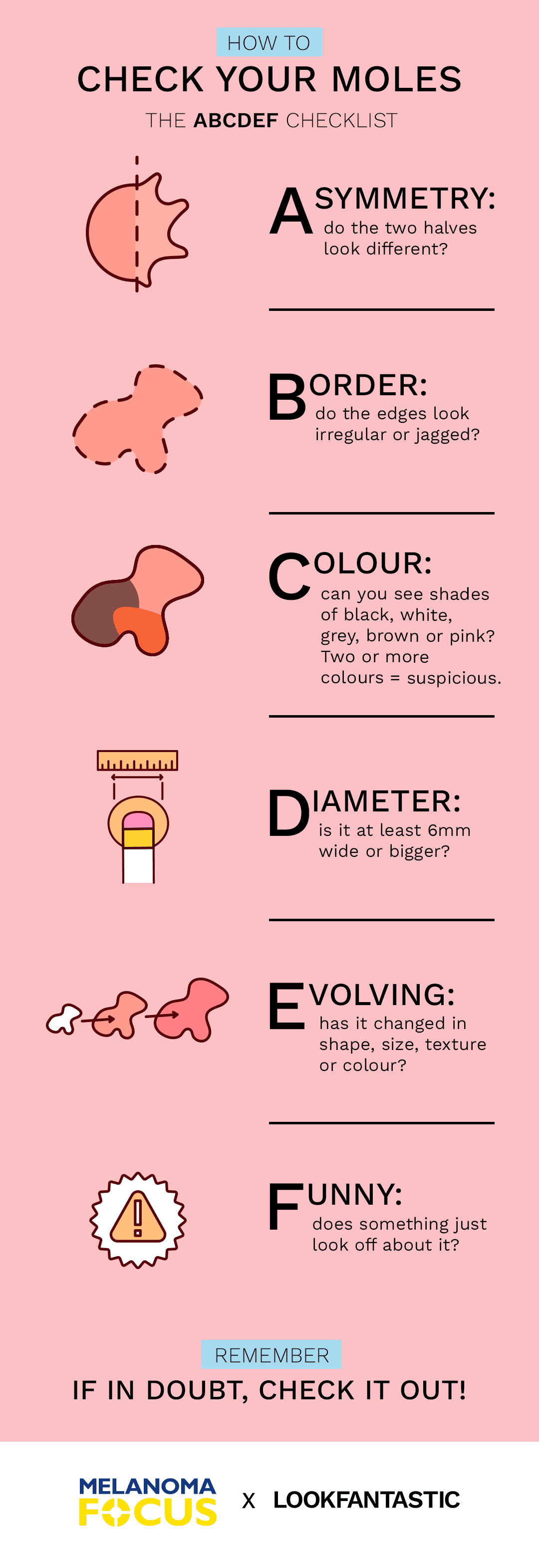 HOW TO

CHECK YOUR MOLES

THE ABCDEF CHECKLIST

ASYMMETRY:
do the two halves look different?

BORDER:
do the edges look irregular or jagged?

COLOUR:
can you see shades of black, white, grey, brown or pink? Two or more colours = suspicious.

DIAMETER:
is it at least 6mm wide or bigger?

EVOLVING:
has it changed in shape, size, texture or colour?

FUNNY:
does something just look off about it?

REMEMBER

IF IN DOUBT, CHECK IT OUT!

MELANOMA FOCUS X LOOKFANTASTIC