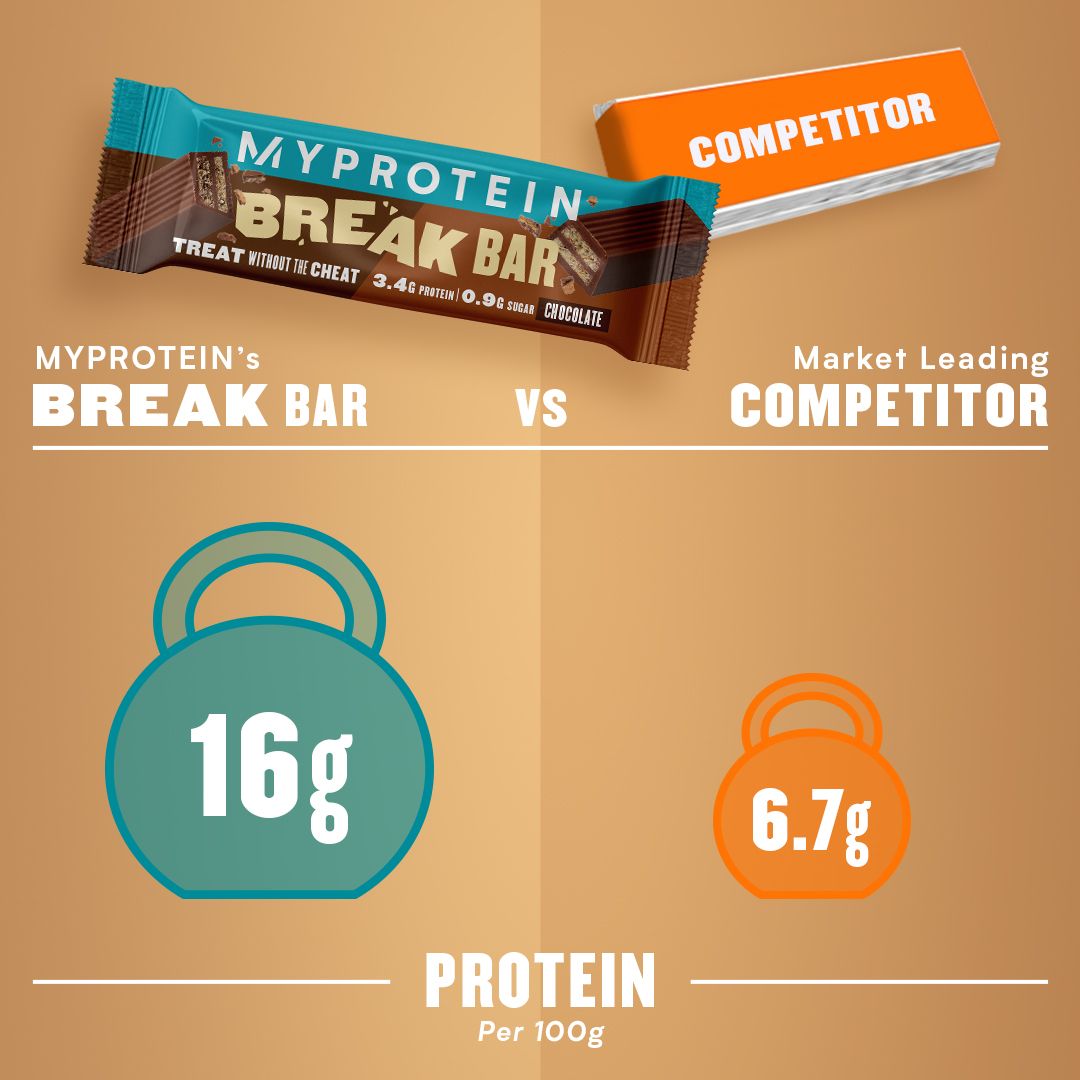 MYPROTEIN
BREAK BAR
TREAT WITHOUT THE CHEAT 3.4G PROTEIN | 0.9G SUGAR CHOCOLATE

COMPETITOR

MYPROTEIN's
BREAK BAR

VS

Market Leading
COMPETITOR

16g

6.7g

PROTEIN
Per 100g