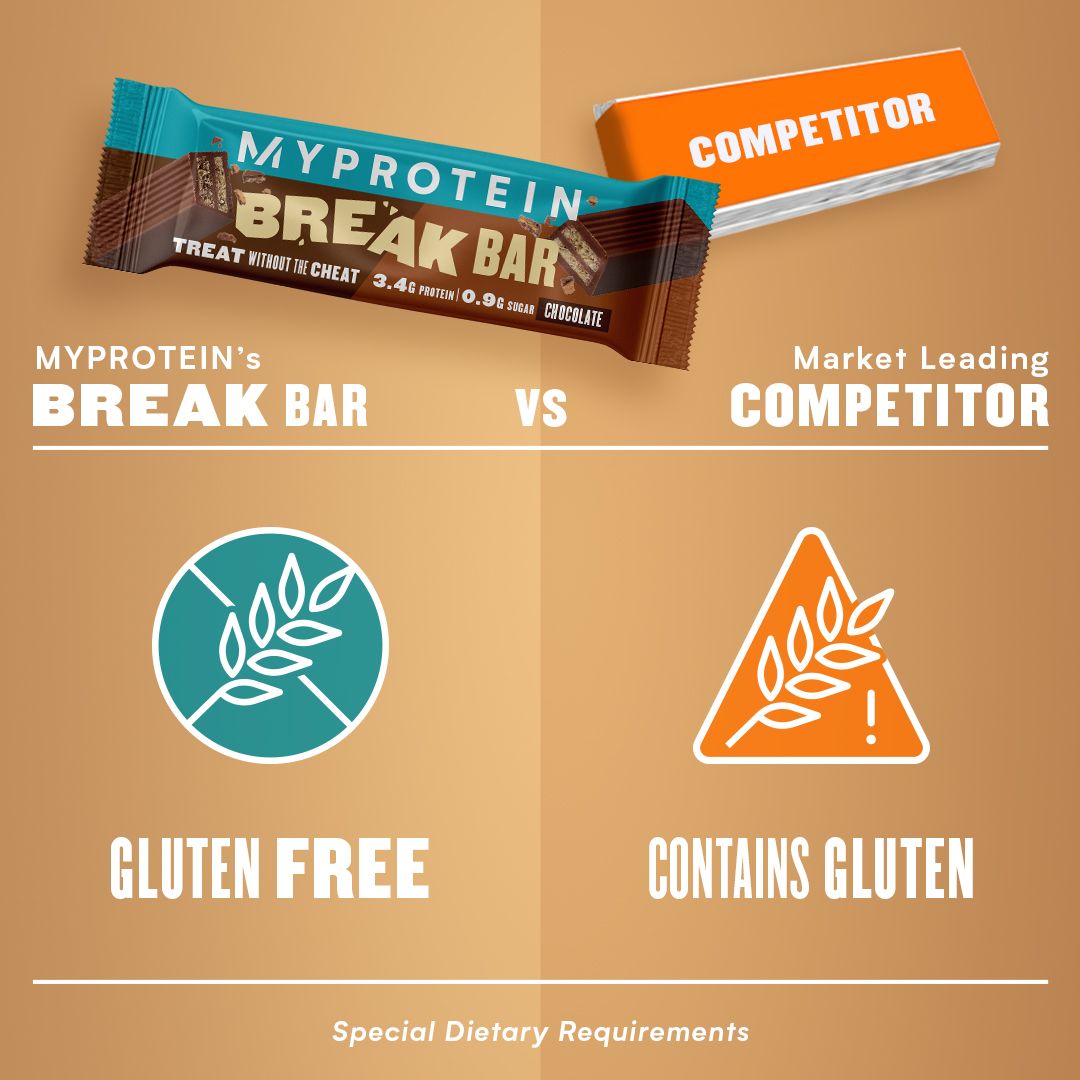 MYPROTEIN
BREAK BAR
TREAT WITHOUT THE CHEAT 3.4G PROTEIN | 0.9G SUGAR CHOCOLATE

COMPETITOR

MYPROTEIN's
BREAK BAR

VS

Market Leading
COMPETITOR

GLUTEN FREE

CONTAINS GLUTEN

Special Dietary Requirements