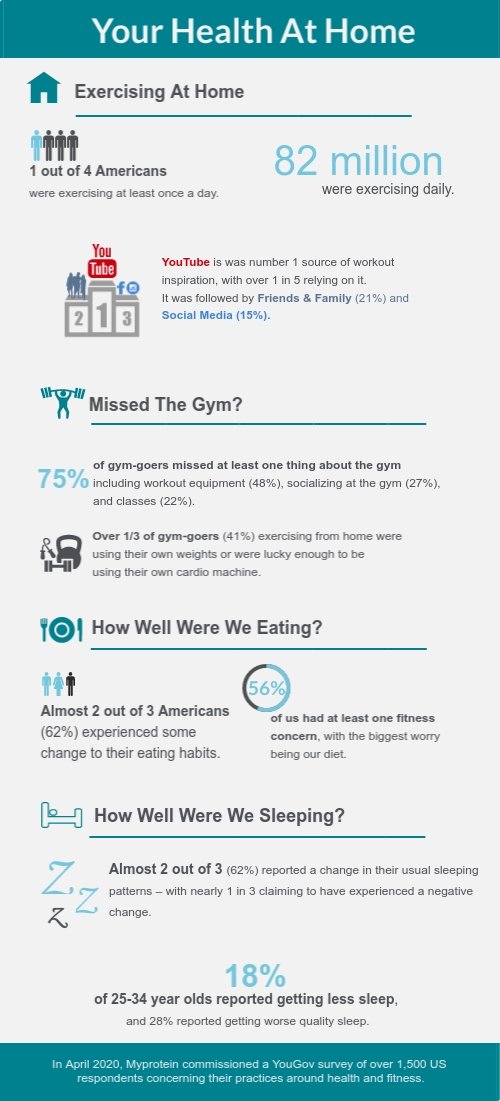 Your Health At Home

Exercising At Home

1 out of 4 Americans
were exercising at least once a day.

82 million
were exercising daily.

You Tube

2 1 3

YouTube is was number 1 source of workout inspiration, with over 1 in 5 relying on it. It was followed by Friends & Family (21%) and Social Media (15%).

Missed The Gym?

75% of gym-goers missed at least one thing about the gym including workout equipment (48%), socializing at the gym (27%), and classes (22%).

Over 1/3 of gym-goers (41%) exercising from home were using their own weights or were lucky enough to be using their own cardio machine.

How Well Were We Eating?

Almost 2 out of 3 Americans (62%) experienced some change to their eating habits.

56%
of us had at least one fitness concern, with the biggest worry being our diet.

How Well Were We Sleeping?

Z Z Z

Almost 2 out of 3 (62%) reported a change in their usual sleeping patterns – with nearly 1 in 3 claiming to have experienced a negative change.

18%
of 25-34 year olds reported getting less sleep, and 28% reported getting worse quality sleep.

In April 2020, Myprotein commissioned a YouGov survey of over 1,500 US respondents concerning their practices around health and fitness.