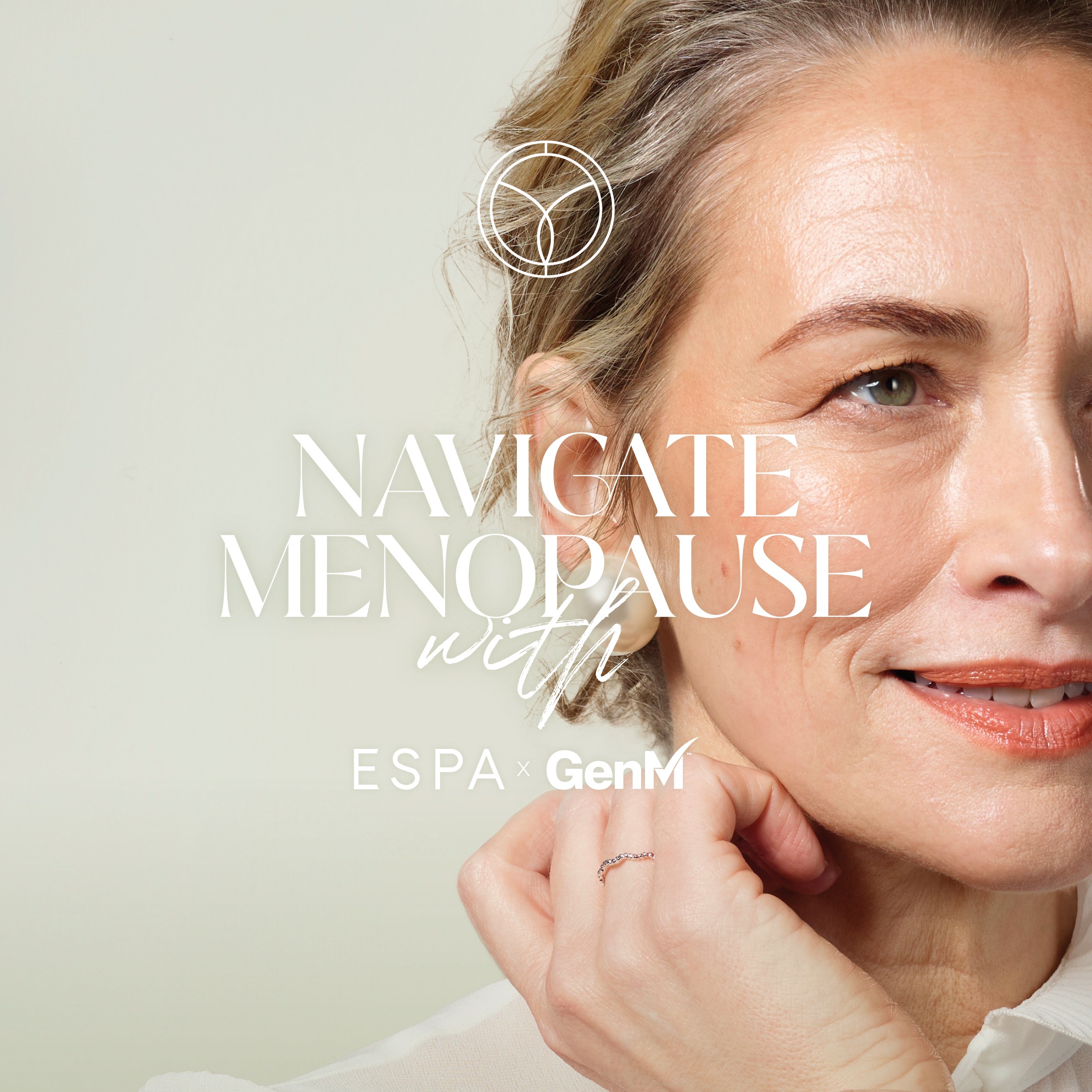 NAVIGATE MENOPAUSE
with

ESPA x GenM™