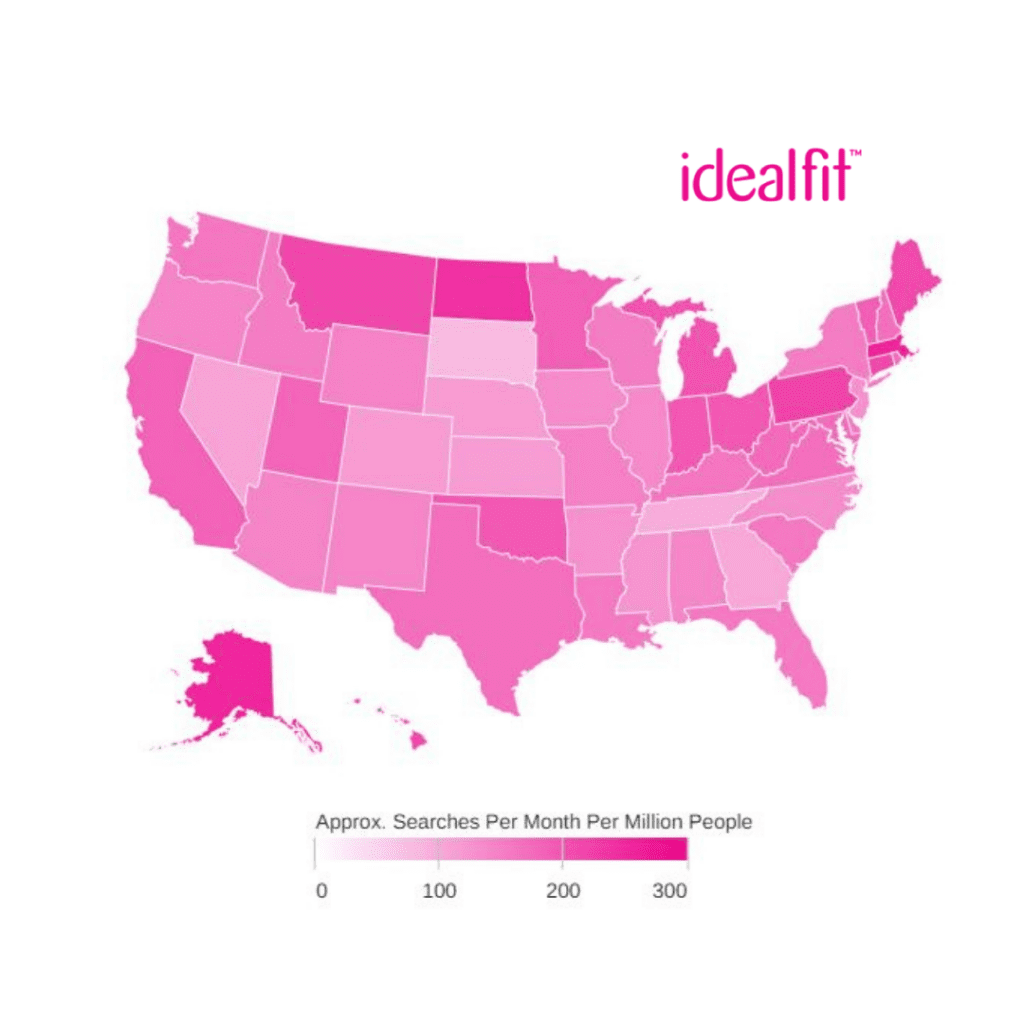 idealfit™

Approx. Searches Per Month Per Million People

0 100 200 300