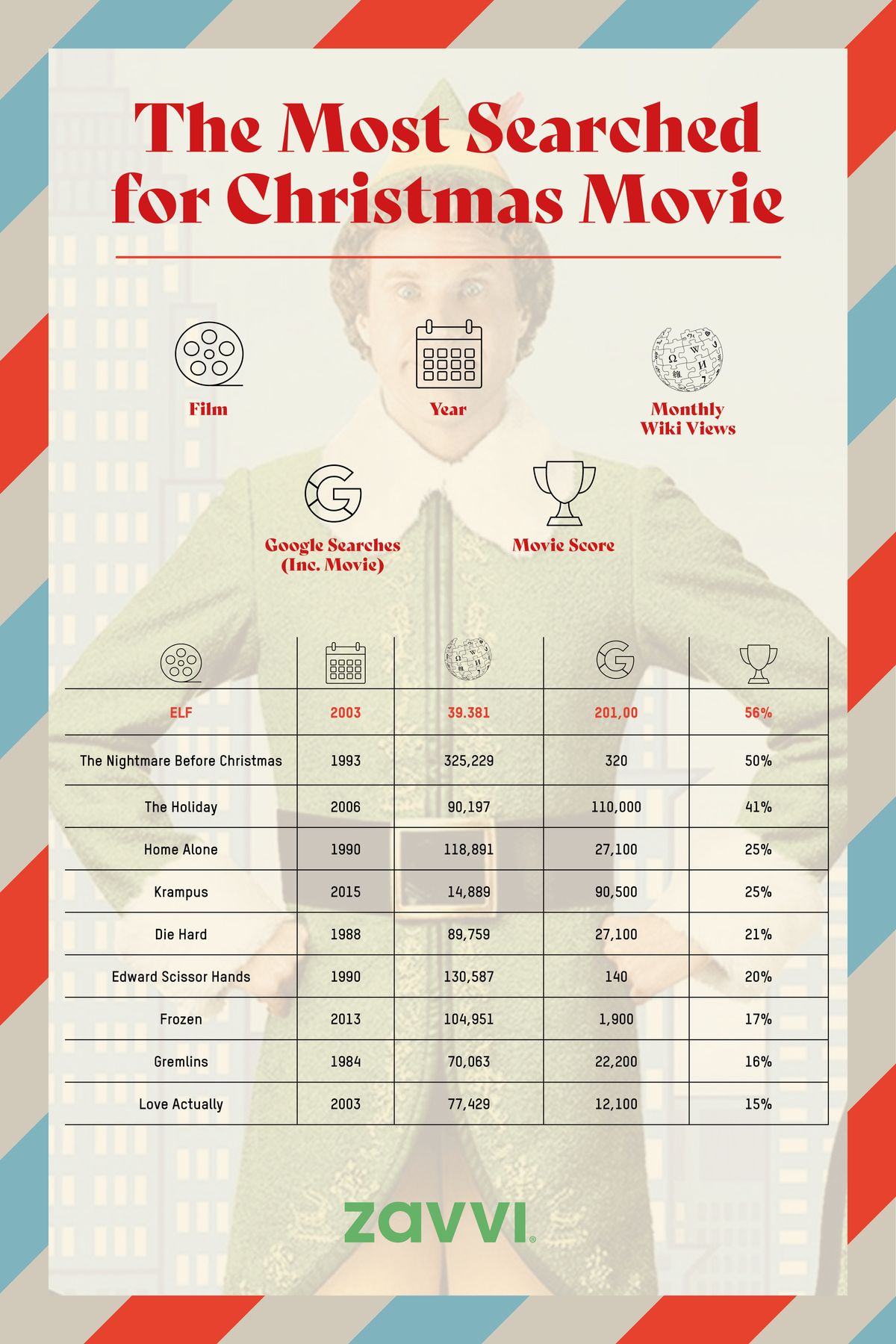 The Most Searched for Christmas Movie

Film

Year

Monthly Wiki Views

Google Searches (Inc. Movie)

Movie Score

| | | | | |
|---|---|---|---|---|
| ELF | 2003 | 39.381 | 201,00 | 56% |
| The Nightmare Before Christmas | 1993 | 325,229 | 320 | 50% |
| The Holiday | 2006 | 90,197 | 110,000 | 41% |
| Home Alone | 1990 | 118,891 | 27,100 | 25% |
| Krampus | 2015 | 14,889 | 90,500 | 25% |
| Die Hard | 1988 | 89,759 | 27,100 | 21% |
| Edward Scissor Hands | 1990 | 130,587 | 140 | 20% |
| Frozen | 2013 | 104,951 | 1,900 | 17% |
| Gremlins | 1984 | 70,063 | 22,200 | 16% |
| Love Actually | 2003 | 77,429 | 12,100 | 15% |

zavvi