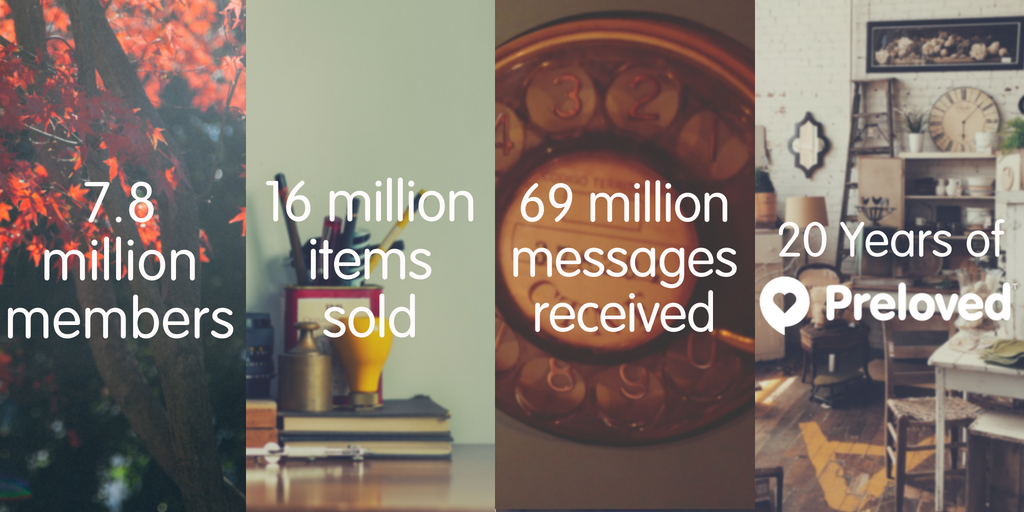 7.8 million members

16 million items sold

69 million messages received

20 Years of Preloved