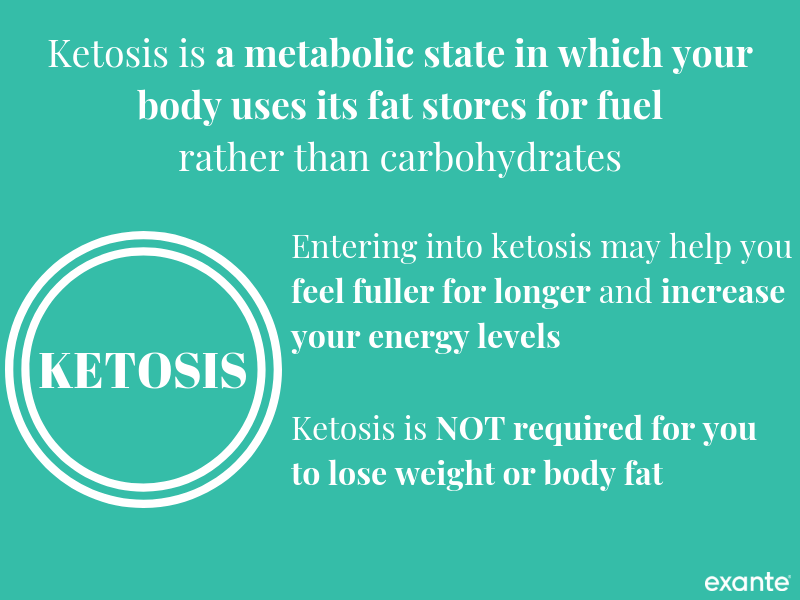 Ketosis is a metabolic state in which your body uses its fat stores for fuel rather than carbohydrates

KETOSIS

Entering into ketosis may help you feel fuller for longer and increase your energy levels

Ketosis is NOT required for you to lose weight or body fat

exante