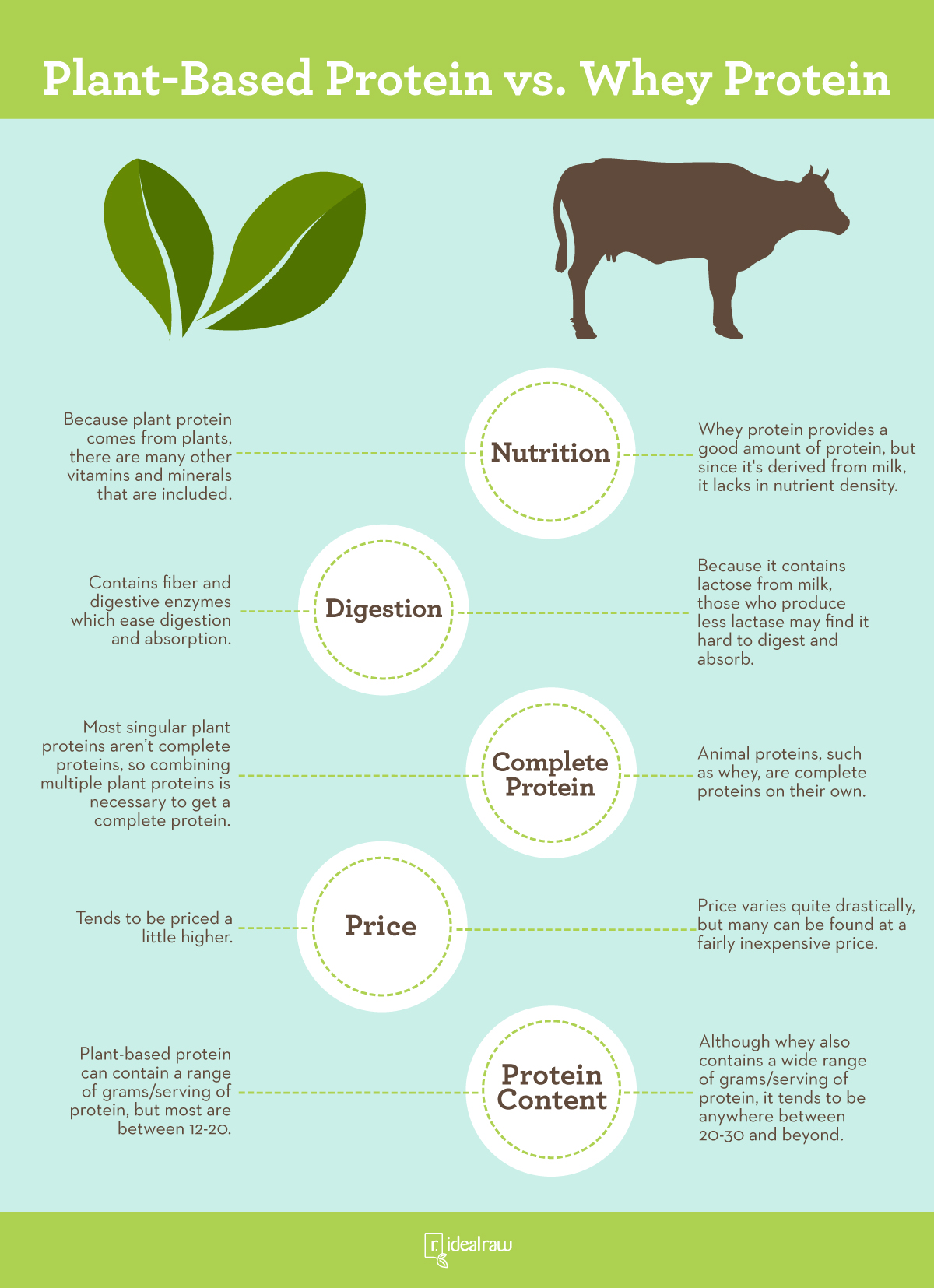 Plant-Based Protein vs. Whey Protein

Because plant protein comes from plants, there are many other vitamins and minerals that are included.

Nutrition

Whey protein provides a good amount of protein, but since it's derived from milk, it lacks in nutrient density.

Contains fiber and digestive enzymes which ease digestion and absorption.

Digestion

Because it contains lactose from milk, those who produce less lactase may find it hard to digest and absorb.

Most singular plant proteins aren't complete proteins, so combining multiple plant proteins is necessary to get a complete protein.

Complete Protein

Animal proteins, such as whey, are complete proteins on their own.

Tends to be priced a little higher.

Price

Price varies quite drastically, but many can be found at a fairly inexpensive price.

Plant-based protein can contain a range of grams/serving of protein, but most are between 12-20.

Protein Content

Although whey also contains a wide range of grams/serving of protein, it tends to be anywhere between 20-30 and beyond.

r. idealraw