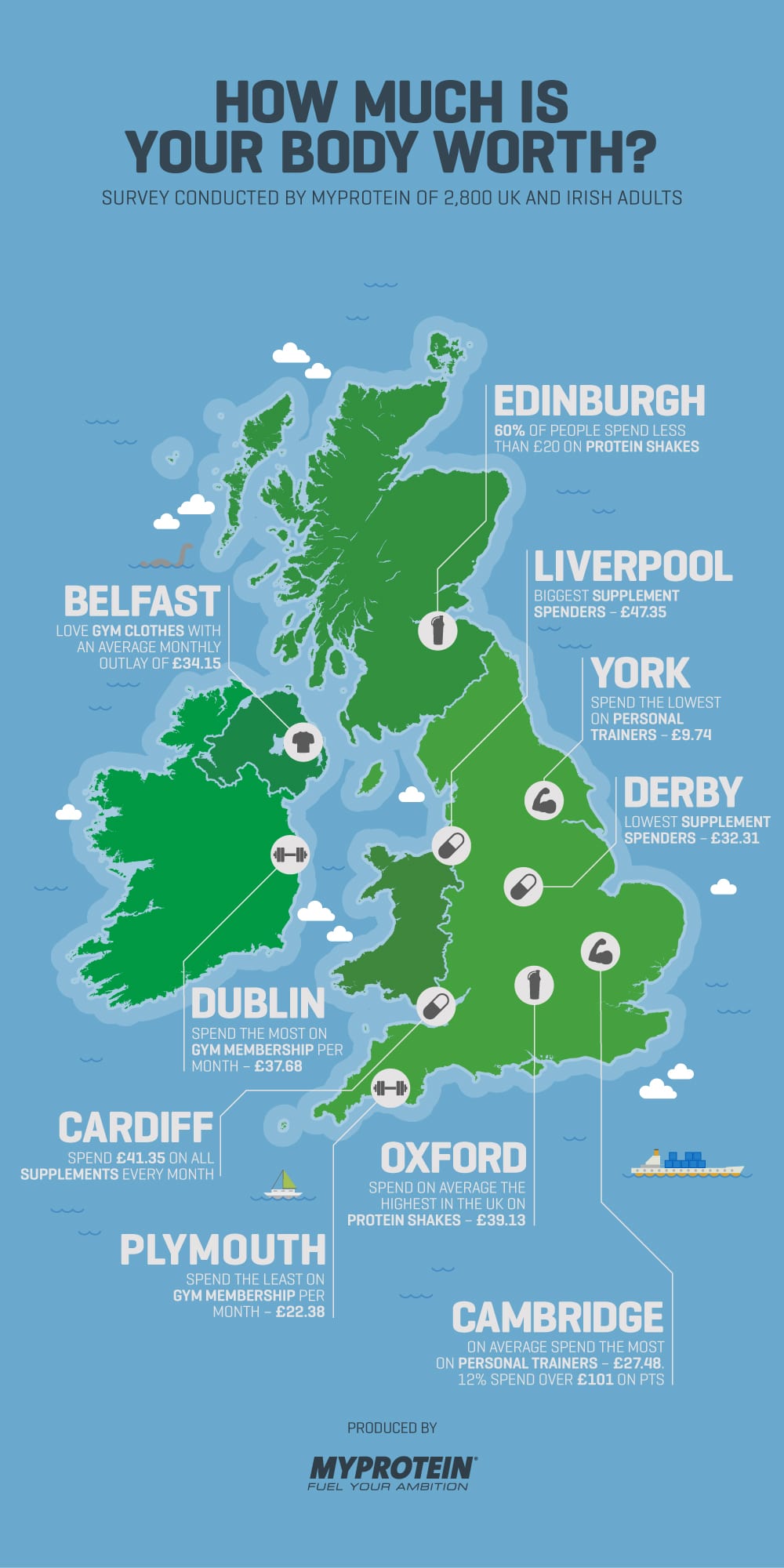 HOW MUCH IS YOUR BODY WORTH?

SURVEY CONDUCTED BY MYPROTEIN OF 2,800 UK AND IRISH ADULTS

EDINBURGH
60% OF PEOPLE SPEND LESS THAN £20 ON PROTEIN SHAKES

LIVERPOOL
BIGGEST SUPPLEMENT SPENDERS – £47.35

BELFAST
LOVE GYM CLOTHES WITH AN AVERAGE MONTHLY OUTLAY OF £34.15

YORK
SPEND THE LOWEST ON PERSONAL TRAINERS – £9.74

DERBY
LOWEST SUPPLEMENT SPENDERS – £32.31

DUBLIN
SPEND THE MOST ON GYM MEMBERSHIP PER MONTH – £37.68

CARDIFF
SPEND £41.35 ON ALL SUPPLEMENTS EVERY MONTH

OXFORD
SPEND ON AVERAGE THE HIGHEST IN THE UK ON PROTEIN SHAKES – £39.13

PLYMOUTH
SPEND THE LEAST ON GYM MEMBERSHIP PER MONTH – £22.38

CAMBRIDGE
ON AVERAGE SPEND THE MOST ON PERSONAL TRAINERS – £27.48. 12% SPEND OVER £101 ON PTS

PRODUCED BY

MYPROTEIN
FUEL YOUR AMBITION