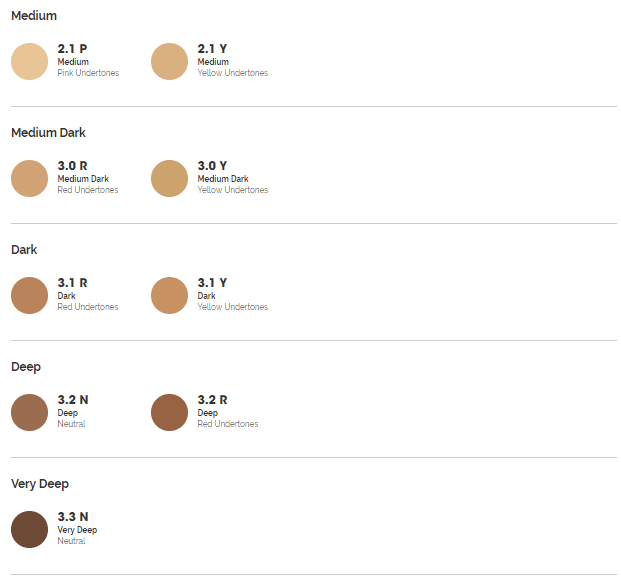 Medium

2.1 P
Medium
Pink Undertones

2.1 Y
Medium
Yellow Undertones

Medium Dark

3.0 R
Medium Dark
Red Undertones

3.0 Y
Medium Dark
Yellow Undertones

Dark

3.1 R
Dark
Red Undertones

3.1 Y
Dark
Yellow Undertones

Deep

3.2 N
Deep
Neutral

3.2 R
Deep
Red Undertones

Very Deep

3.3 N
Very Deep
Neutral